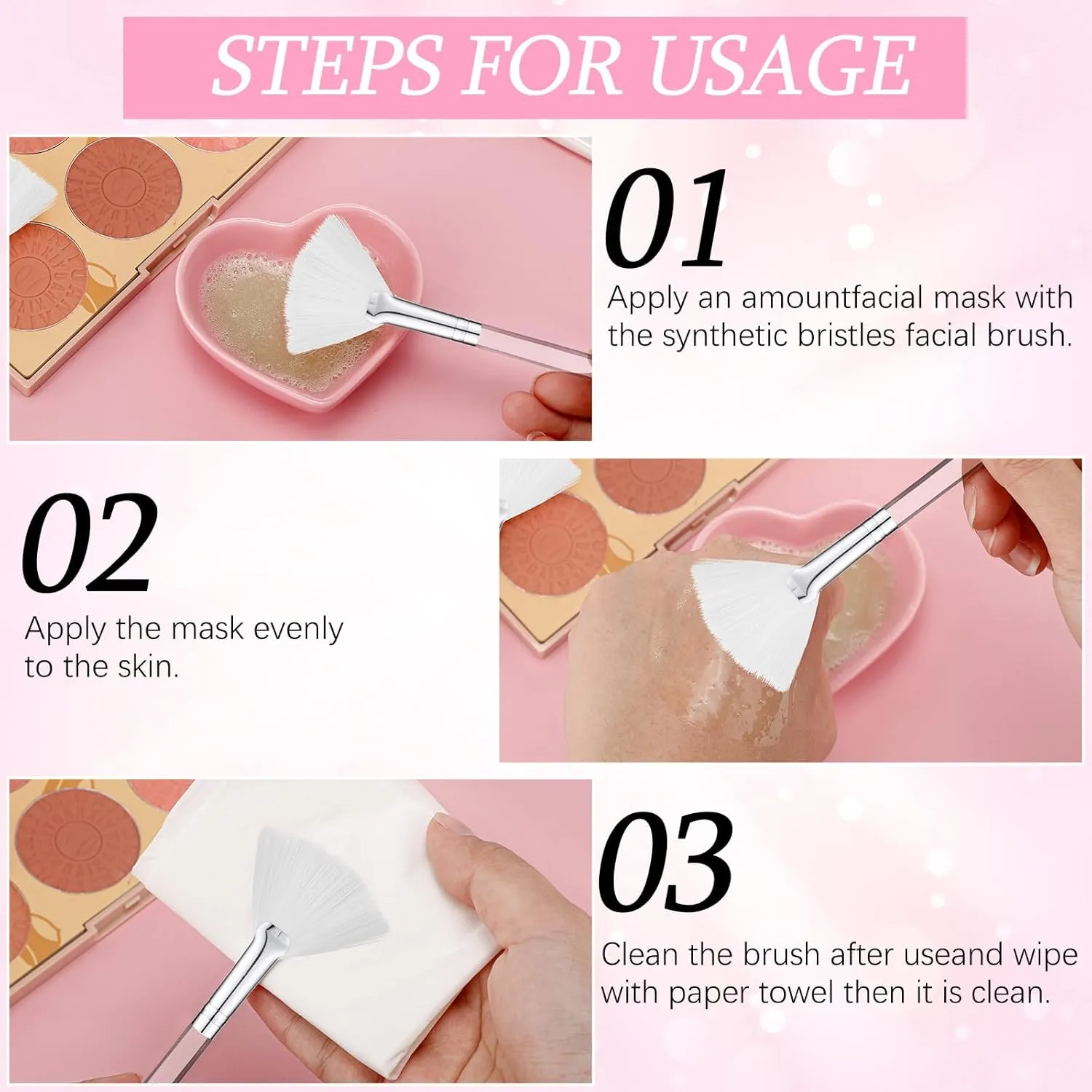 STEPS FOR USAGE

01

Apply an amountfacial mask with the synthetic bristles facial brush.

02

Apply the mask evenly to the skin.

03

Clean the brush after useand wipe with paper towel then it is clean.